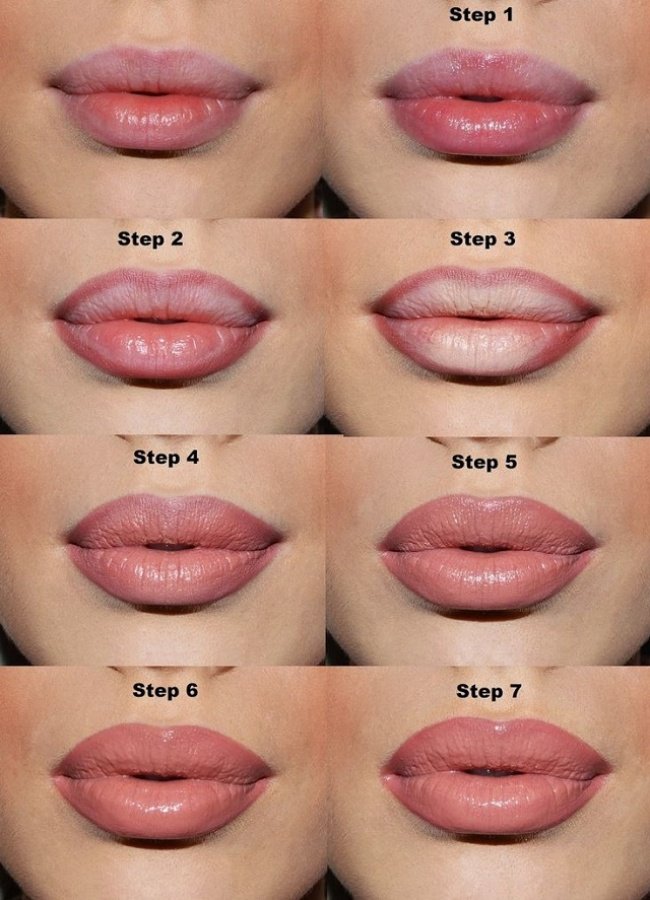 Step 1

Step 2

Step 3

Step 4

Step 5

Step 6

Step 7