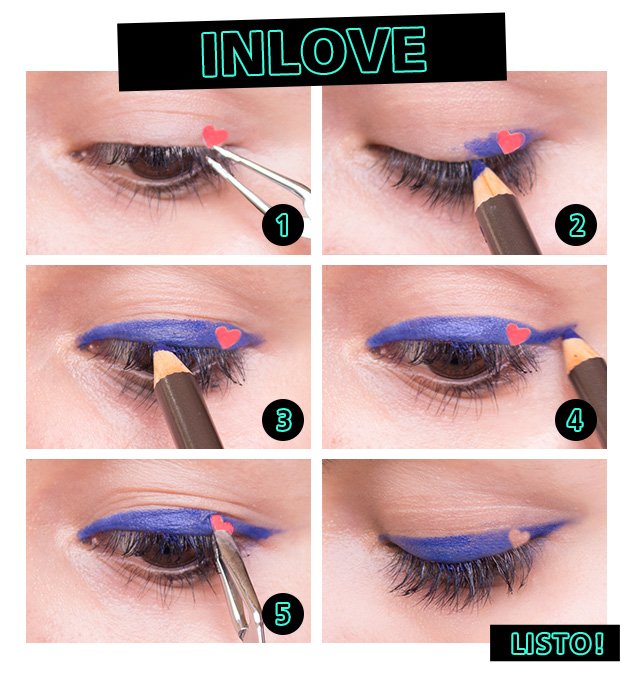 INLOVE

1

2

3

4

5

LISTO!